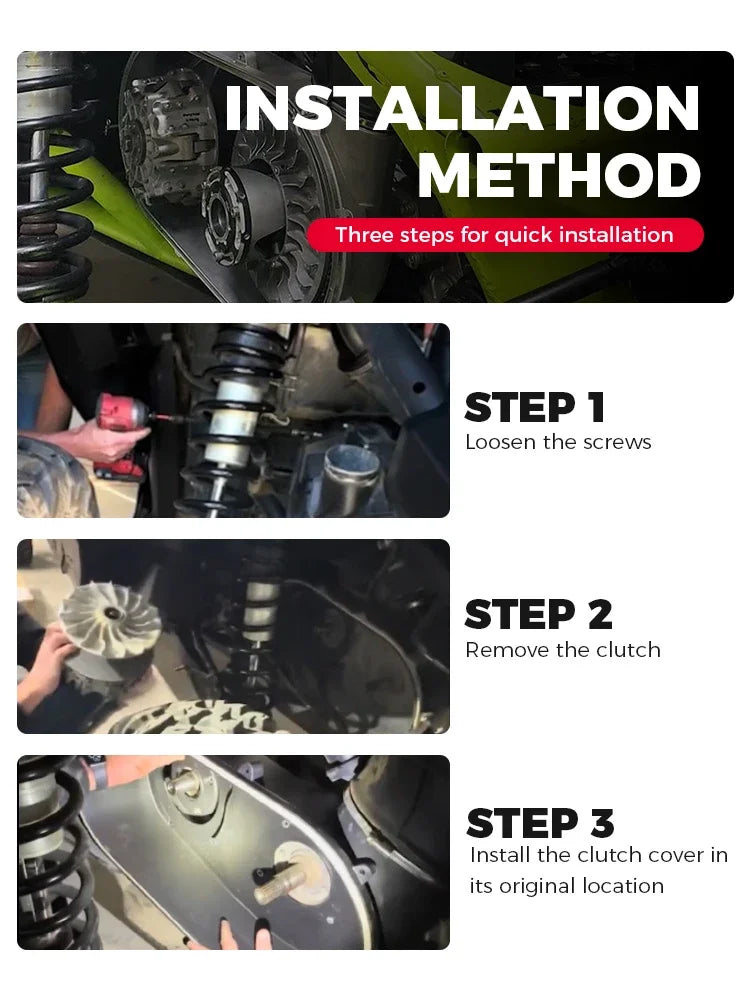 INSTALLATION METHOD

Three steps for quick installation

STEP 1
Loosen the screws

STEP 2
Remove the clutch

STEP 3
Install the clutch cover in its original location