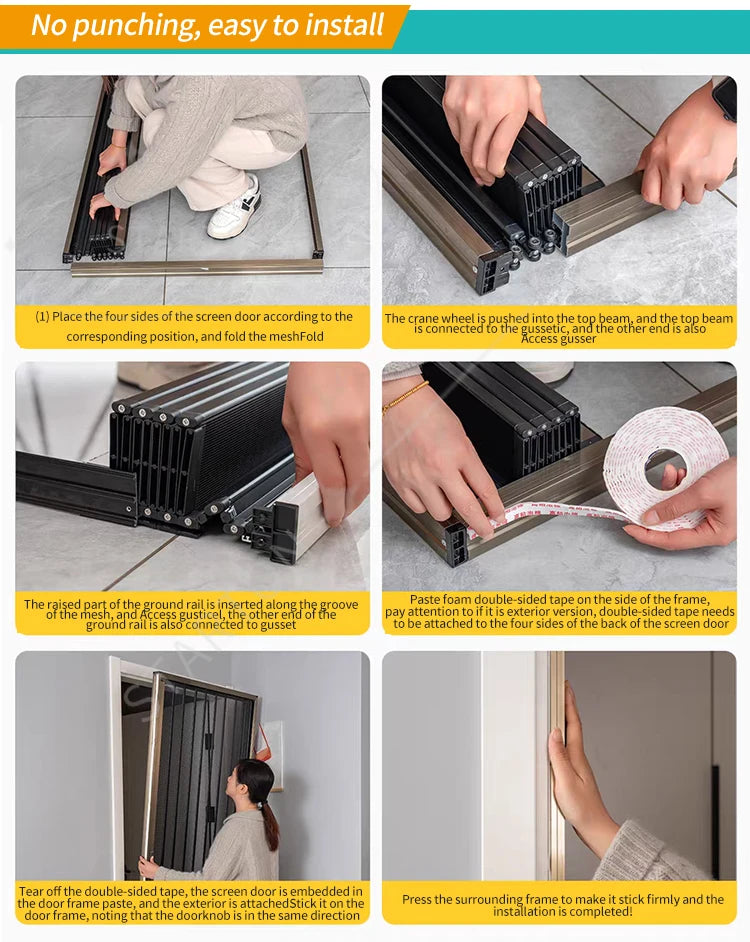 No punching, easy to install

(1) Place the four sides of the screen door according to the corresponding position, and fold the meshFold

The crane wheel is pushed into the top beam, and the top beam is connected to the gussetic, and the other end is also Access gusser

The raised part of the ground rail is inserted along the groove of the mesh, and Access gusticel, the other end of the ground rail is also connected to gusset

Paste foam double-sided tape on the side of the frame, pay attention to if it is exterior version, double-sided tape needs to be attached to the four sides of the back of the screen door

Tear off the double-sided tape, the screen door is embedded in the door frame paste, and the exterior is attachedStick it on the door frame, noting that the doorknob is in the same direction

Press the surrounding frame to make it stick firmly and the installation is completed!