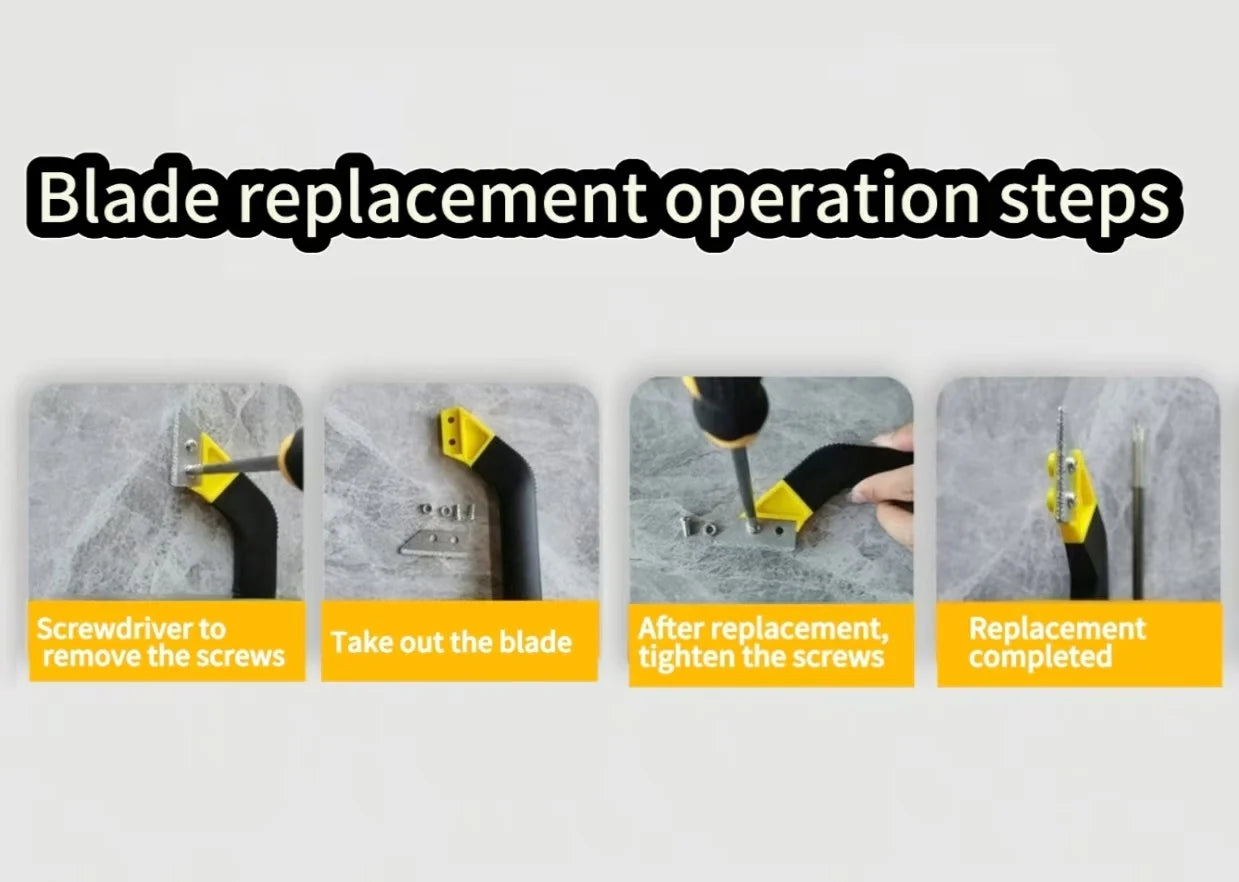 Blade replacement operation steps

Screwdriver to remove the screws

Take out the blade

After replacement, tighten the screws

Replacement completed