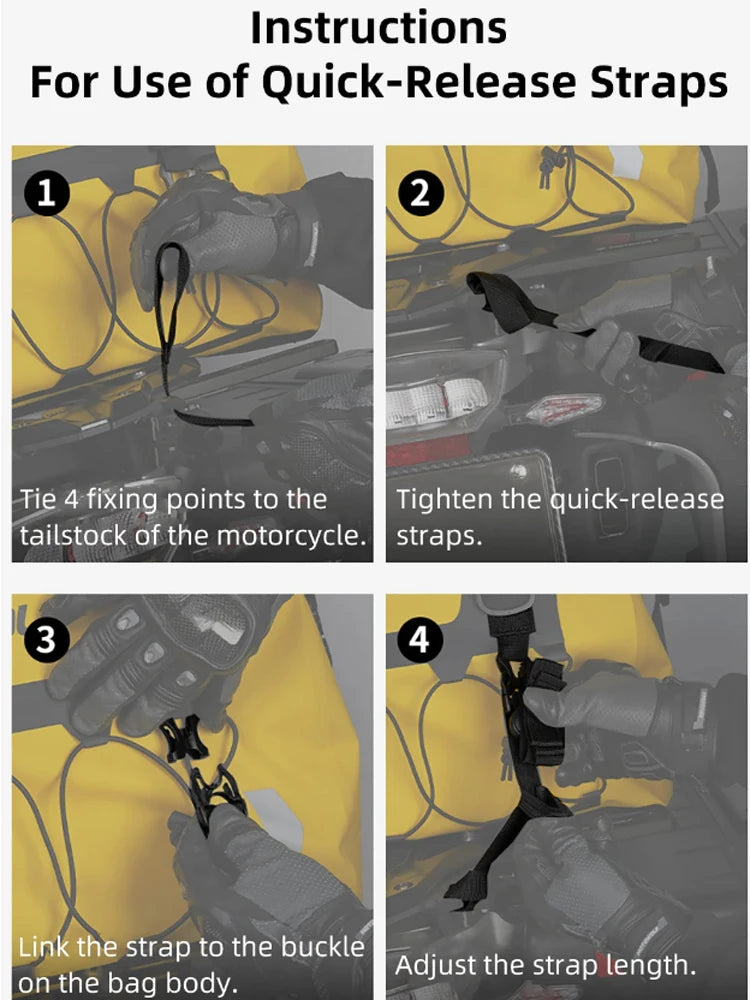 Instructions
For Use of Quick-Release Straps

1
Tie 4 fixing points to the tailstock of the motorcycle.

2
Tighten the quick-release straps.

3
Link the strap to the buckle on the bag body.

4
Adjust the strap length.